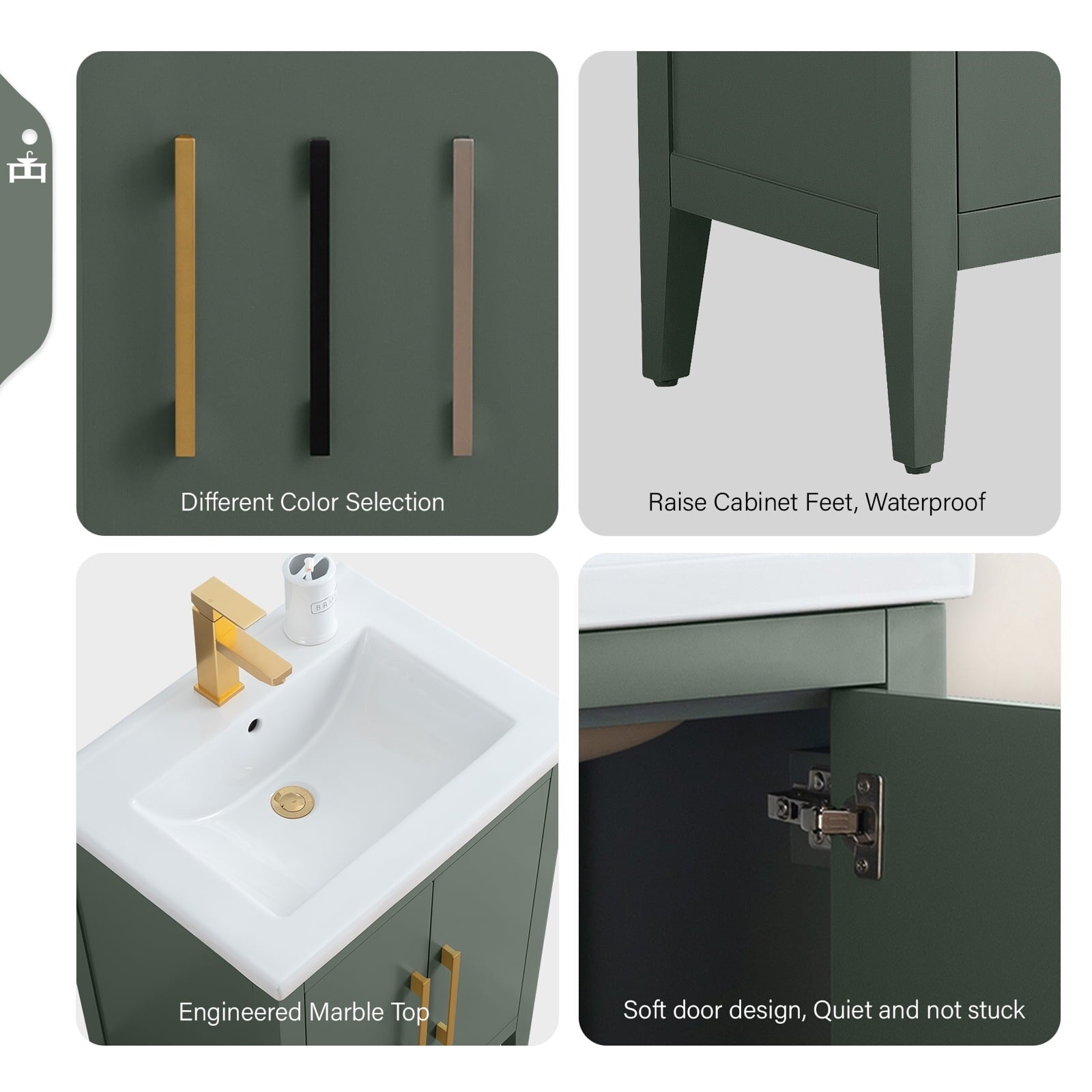 Different Color Selection

Raise Cabinet Feet, Waterproof

Engineered Marble Top

Soft door design, Quiet and not stuck