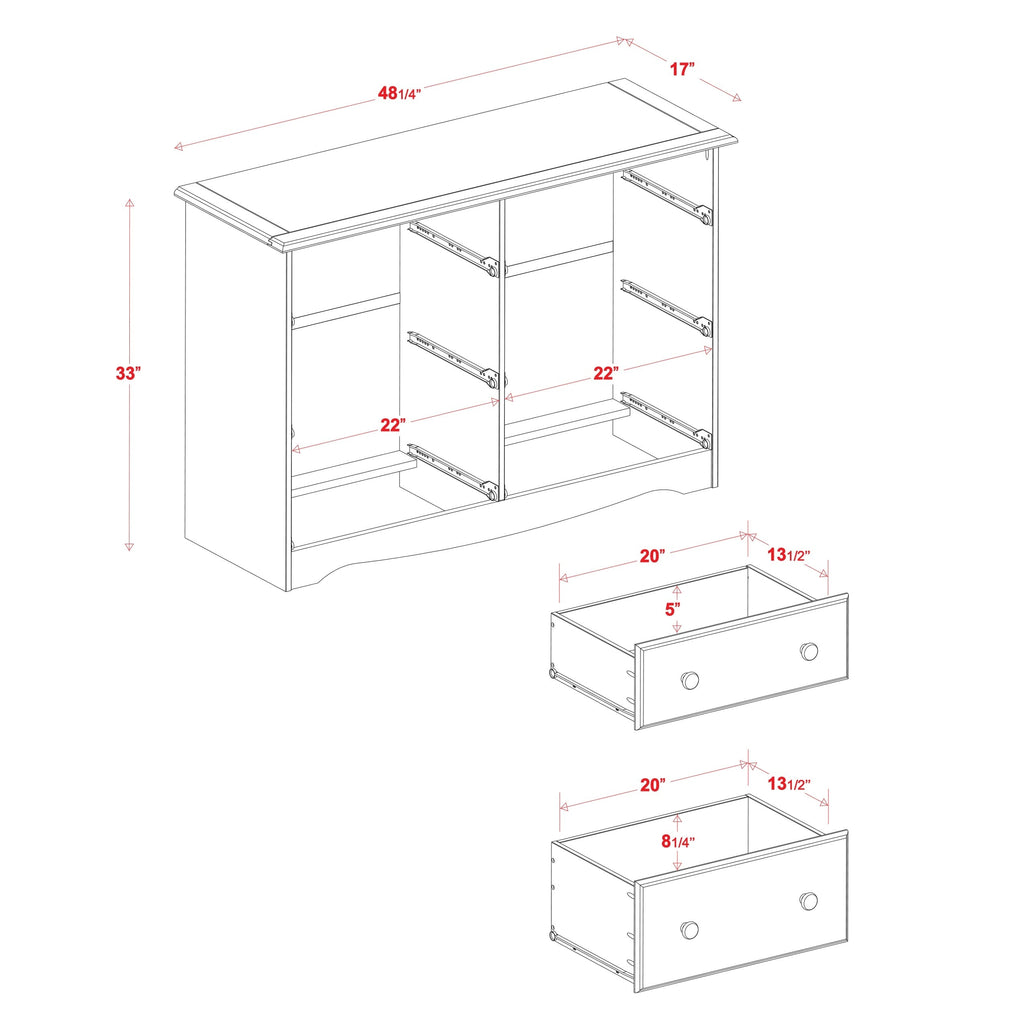 48 1/4”
17”
33”
22”
22”
20”
13 1/2”
5”
20”
13 1/2”
8 1/4”