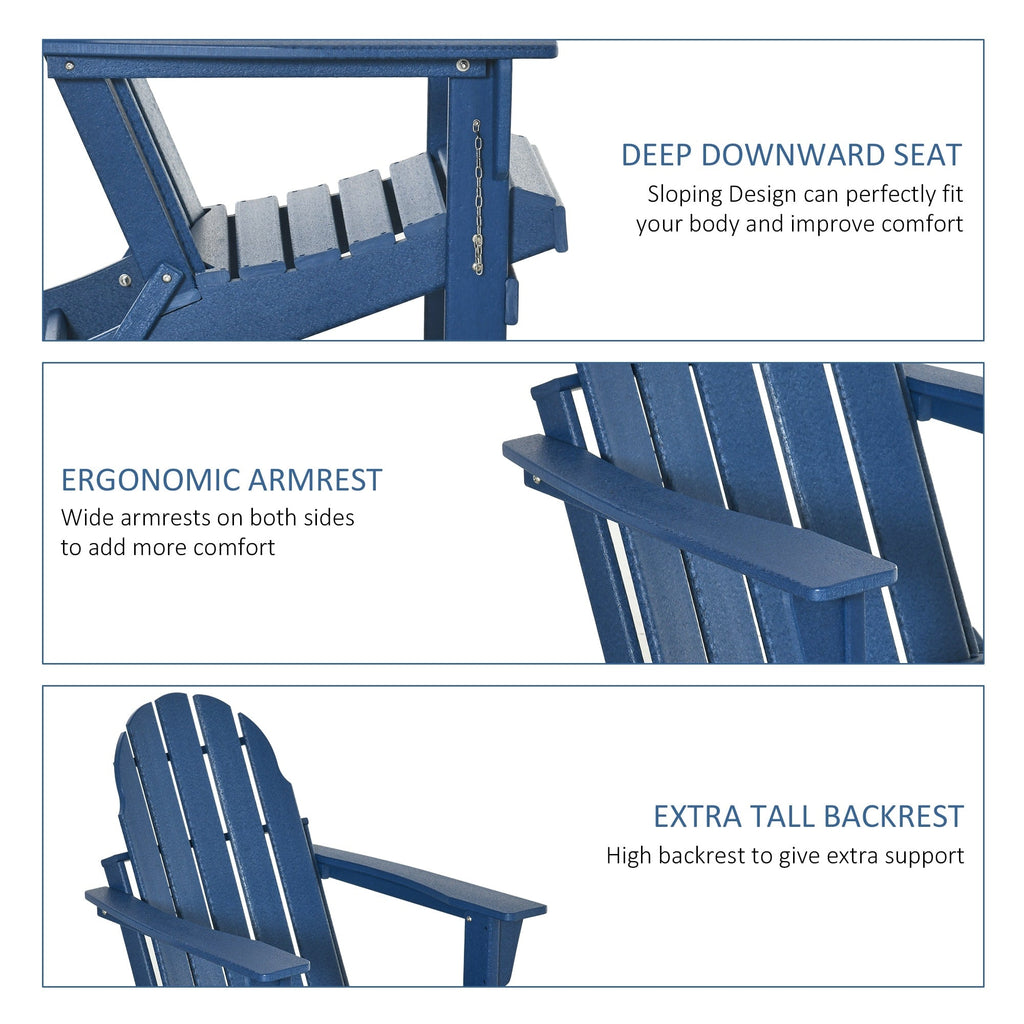 DEEP DOWNWARD SEAT
Sloping Design can perfectly fit your body and improve comfort

ERGONOMIC ARMREST
Wide armrests on both sides to add more comfort

EXTRA TALL BACKREST
High backrest to give extra support