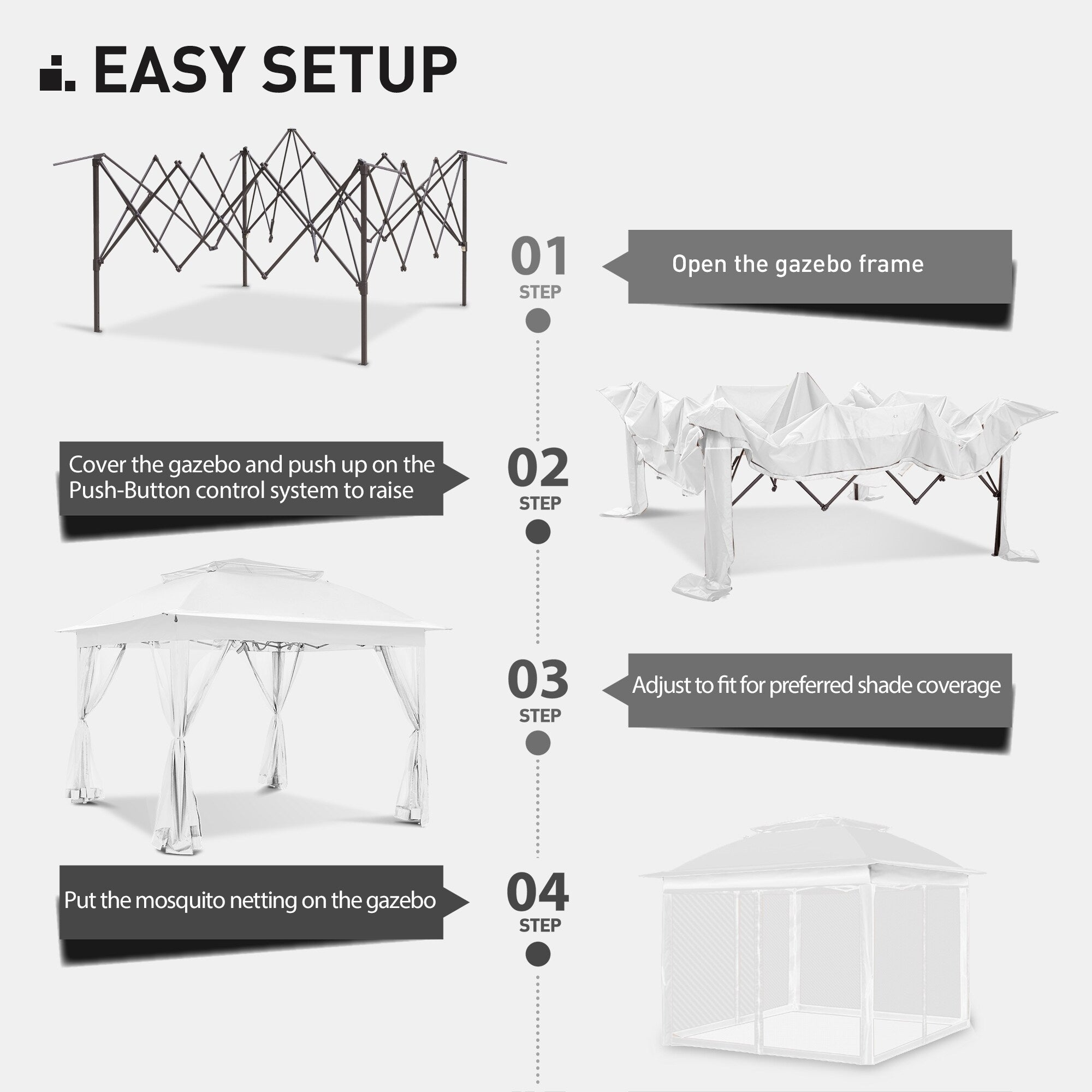 EASY SETUP

01
STEP

Open the gazebo frame

Cover the gazebo and push up on the Push-Button control system to raise

02
STEP

03
STEP

Adjust to fit for preferred shade coverage

Put the mosquito netting on the gazebo

04
STEP