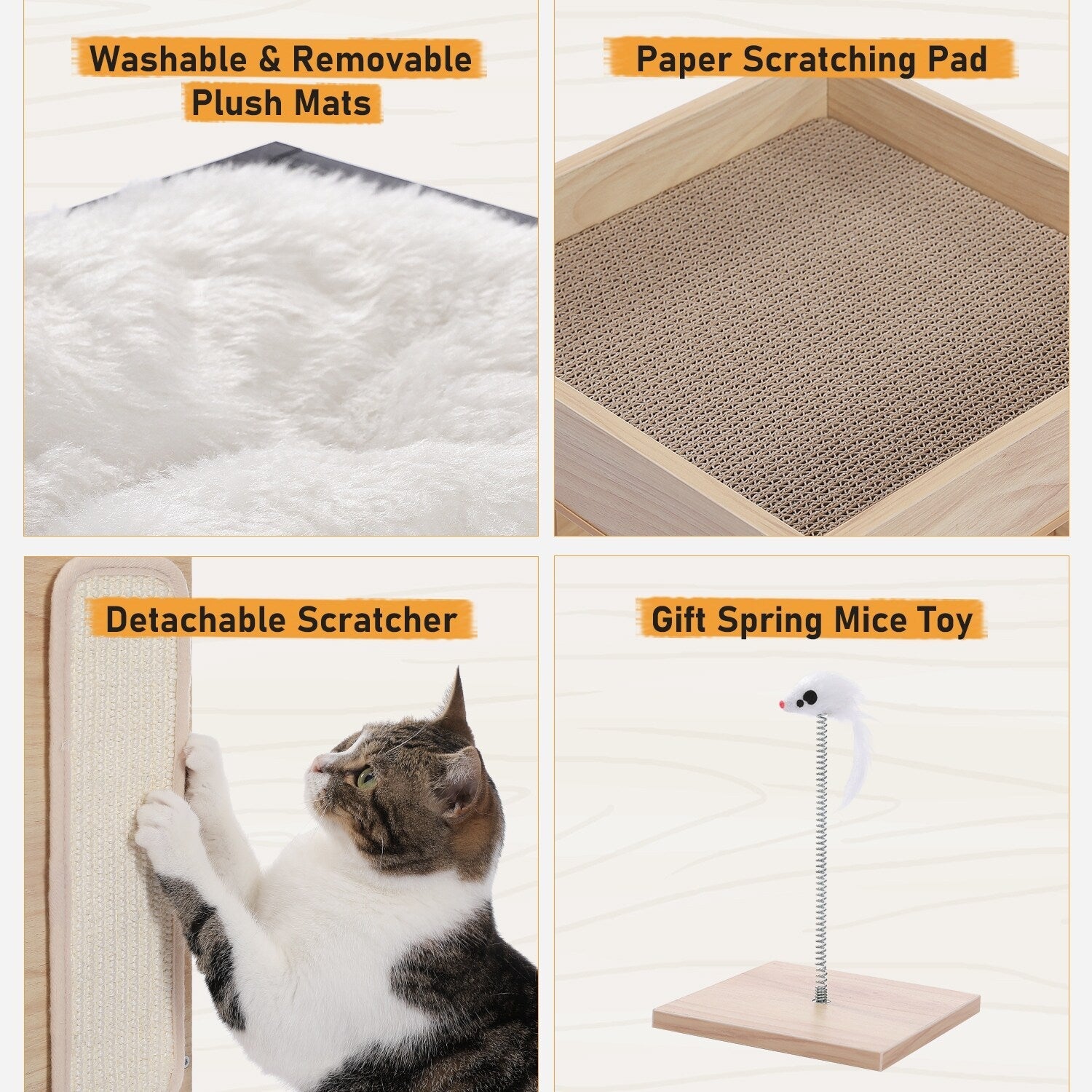 Washable & Removable Plush Mats

Paper Scratching Pad

Detachable Scratcher

Gift Spring Mice Toy