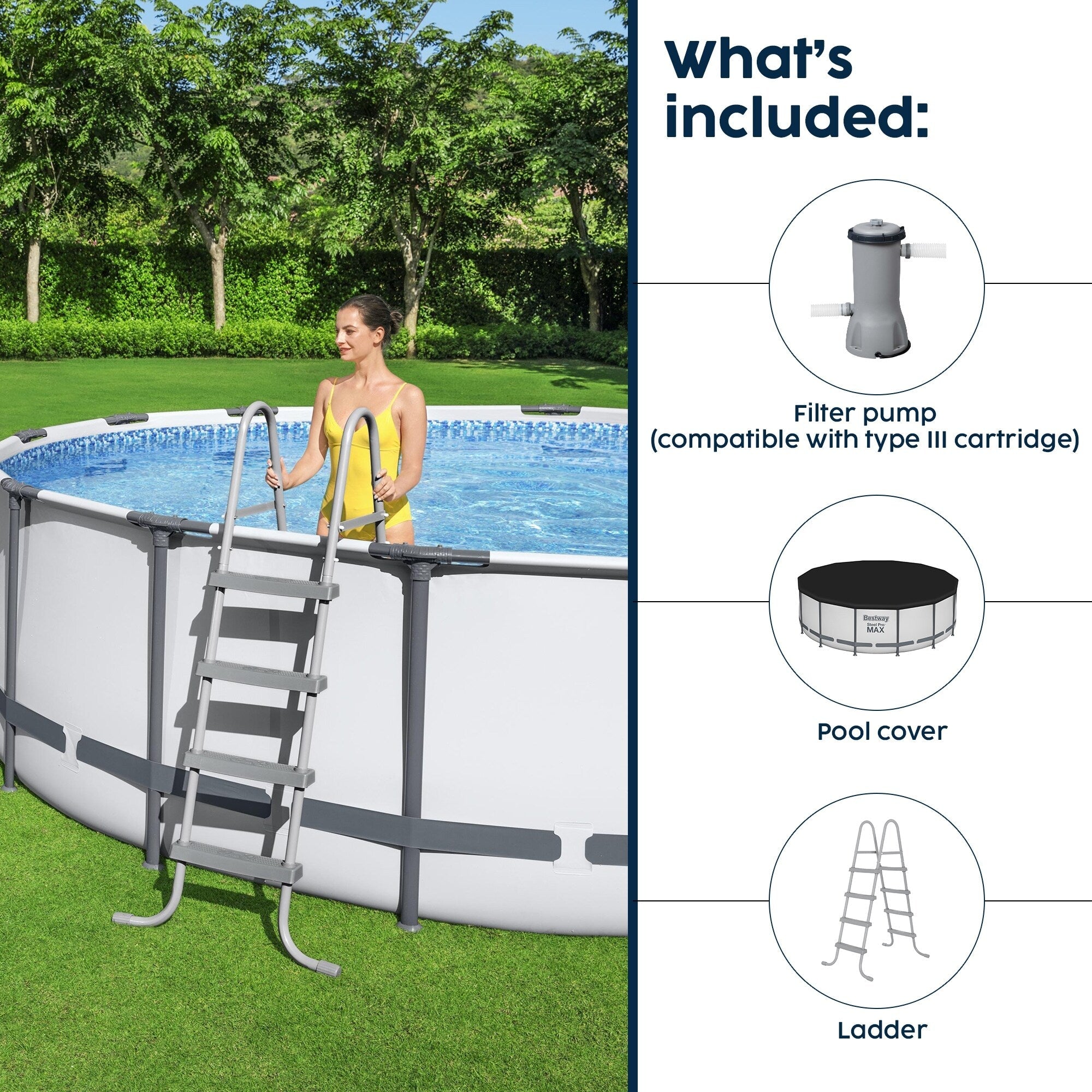 What's included:

Filter pump
(compatible with type III cartridge)

Bestway
Steel Pro
MAX

Pool cover

Ladder