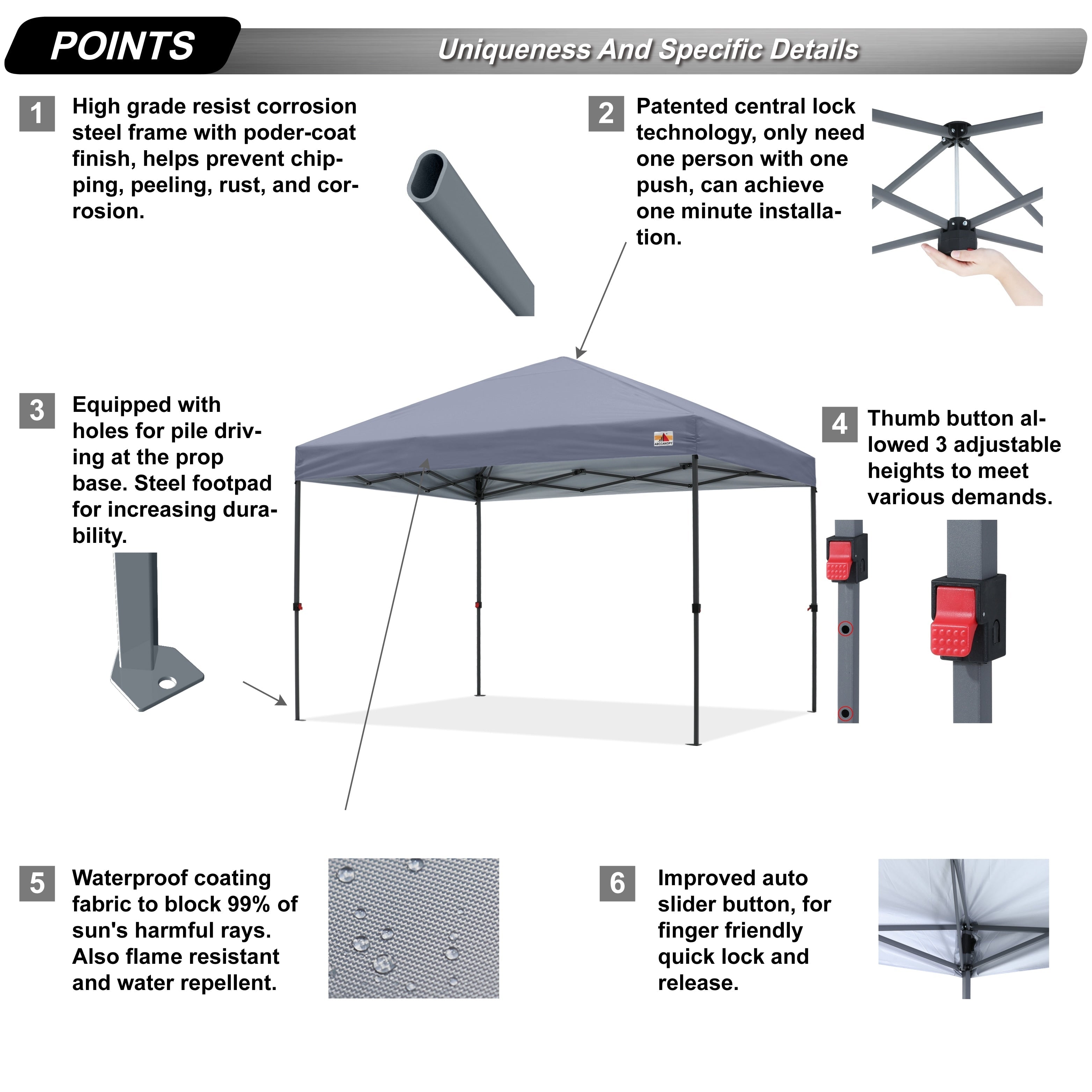 POINTS

Uniqueness And Specific Details

1 High grade resist corrosion steel frame with poder-coat finish, helps prevent chipping, peeling, rust, and corrosion.

2 Patented central lock technology, only need one person with one push, can achieve one minute installation.

3 Equipped with holes for pile driving at the prop base. Steel footpad for increasing durability.

ABCCANOPY

4 Thumb button allowed 3 adjustable heights to meet various demands.

5 Waterproof coating fabric to block 99% of sun's harmful rays. Also flame resistant and water repellent.

6 Improved auto slider button, for finger friendly quick lock and release.